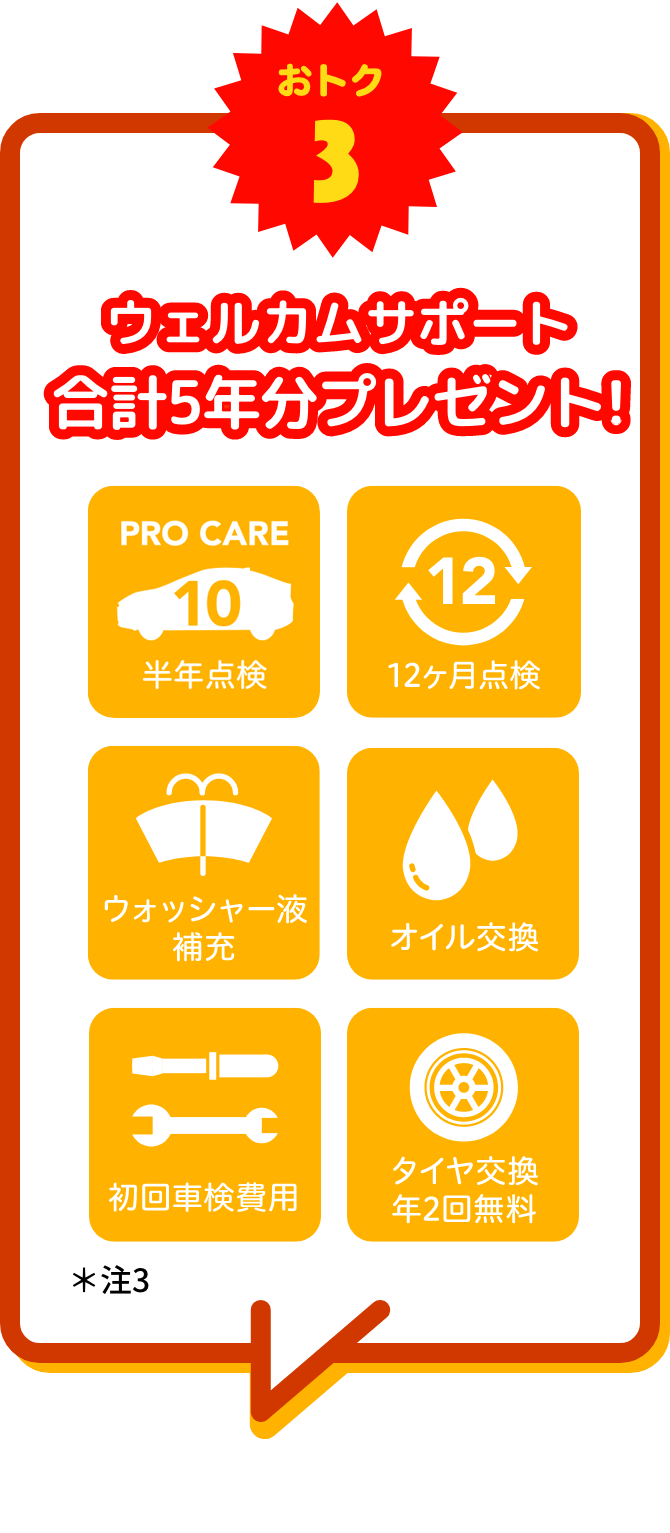 おトク
3

ウェルカムサポート
合計5年分プレゼント!

PRO CARE
10
半年点検

12
12ヶ月点検

ウォッシャー液
補充

オイル交換

初回車検費用

タイヤ交換
年2回無料

＊注3